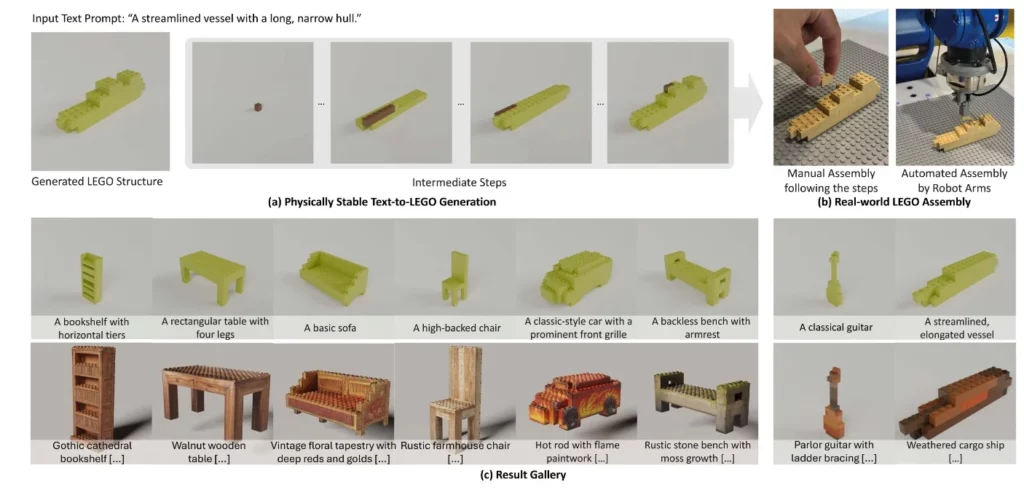 Input Text Prompt: "A streamlined vessel with a long, narrow hull."

Generated LEGO Structure

...

...

...

Intermediate Steps

(a) Physically Stable Text-to-LEGO Generation

Manual Assembly following the steps

Automated Assembly by Robot Arms

(b) Real-world LEGO Assembly

A bookshelf with horizontal tiers

A rectangular table with four legs

A basic sofa

A high-backed chair

A classic-style car with a prominent front grille

A backless bench with armrest

A classical guitar

A streamlined, elongated vessel

Gothic cathedral bookshelf [...]

Walnut wooden table [...]

Vintage floral tapestry with deep reds and golds [...]

Rustic farmhouse chair [...]

Hot rod with flame paintwork [...]

Rustic stone bench with moss growth [...]

Parlor guitar with ladder bracing [...]

Weathered cargo ship [...]

(c) Result Gallery